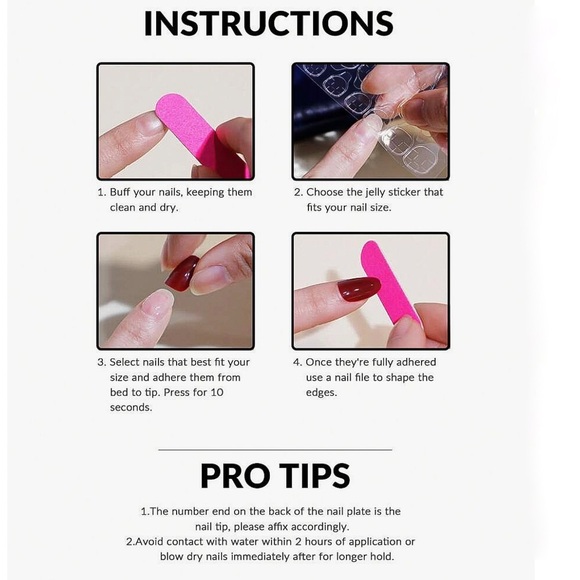 INSTRUCTIONS

1. Buff your nails, keeping them clean and dry.

2. Choose the jelly sticker that fits your nail size.

3. Select nails that best fit your size and adhere them from bed to tip. Press for 10 seconds.

4. Once they're fully adhered use a nail file to shape the edges.

PRO TIPS

1.The number end on the back of the nail plate is the nail tip, please affix accordingly.
2.Avoid contact with water within 2 hours of application or blow dry nails immediately after for longer hold.